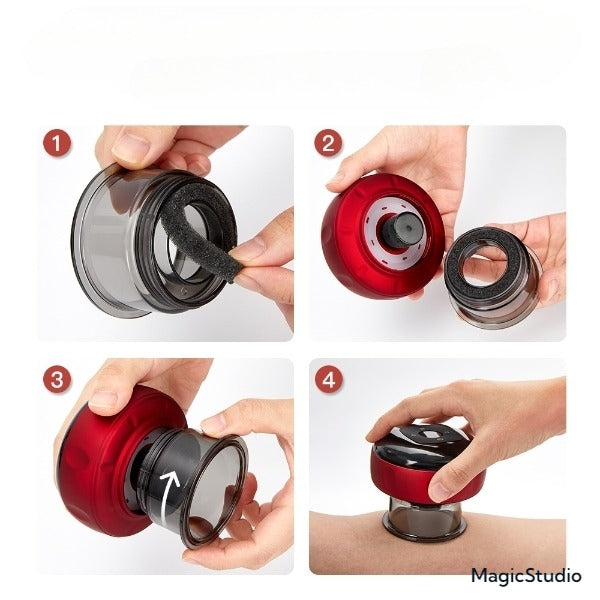 1
2
3
4
MagicStudio