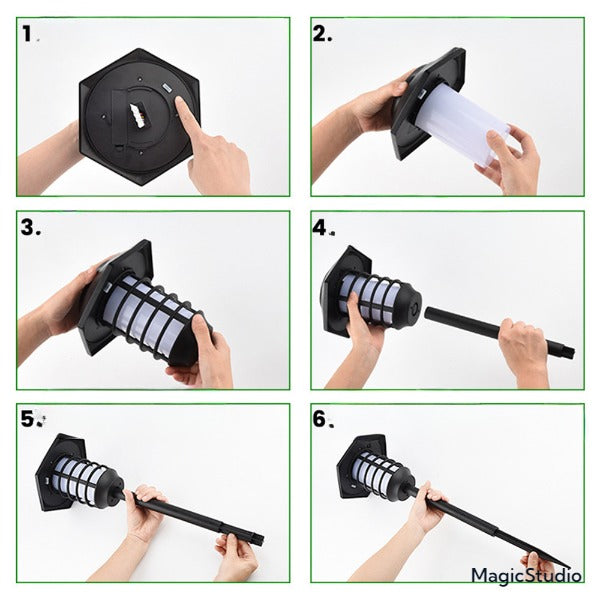 1.

2.

3.

4.

5.

6.

MagicStudio