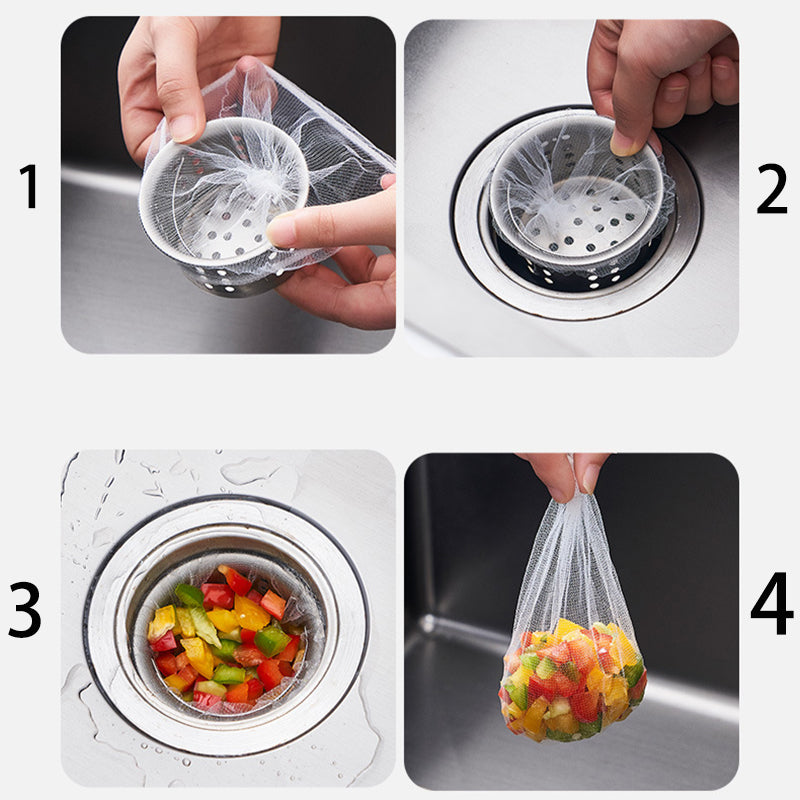 1

2

3

4